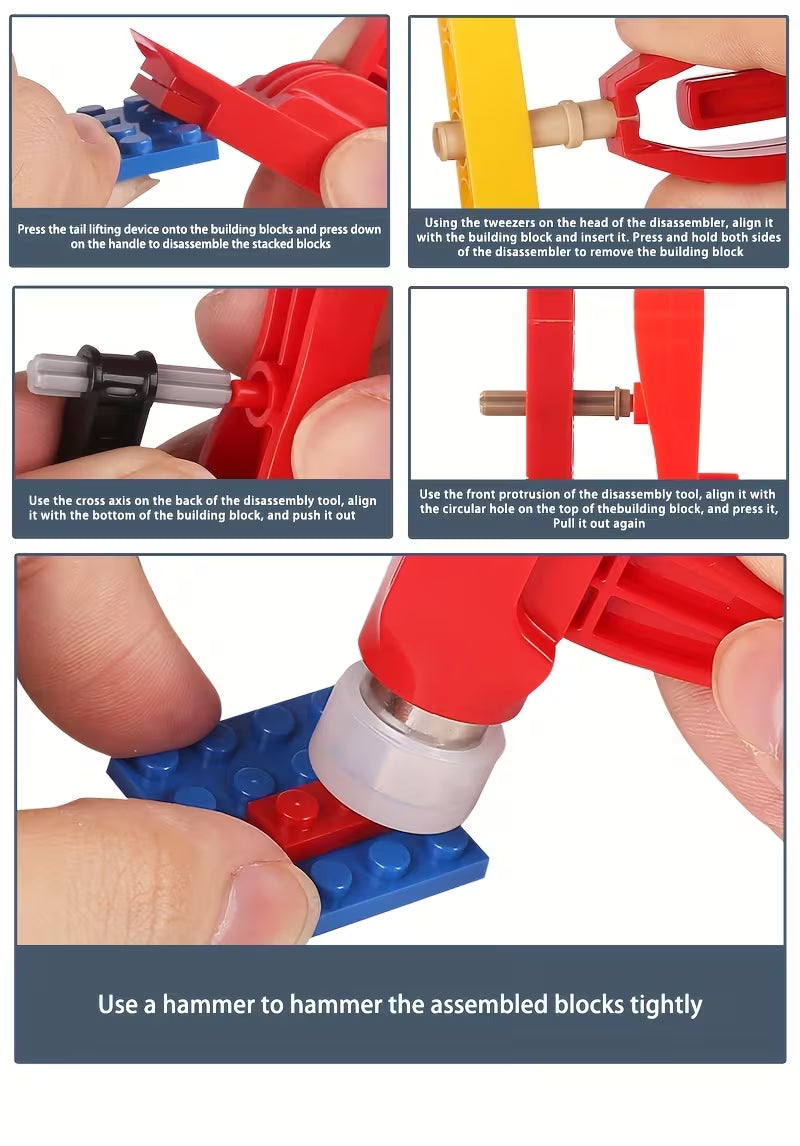 Press the tail lifting device onto the building blocks and press down on the handle to disassemble the stacked blocks

Using the tweezers on the head of the disassembler, align it with the building block and insert it. Press and hold both sides of the disassembler to remove the building block

Use the cross axis on the back of the disassembly tool, align it with the bottom of the building block, and push it out

Use the front protrusion of the disassembly tool, align it with the circular hole on the top of thebuilding block, and press it, Pull it out again

Use a hammer to hammer the assembled blocks tightly